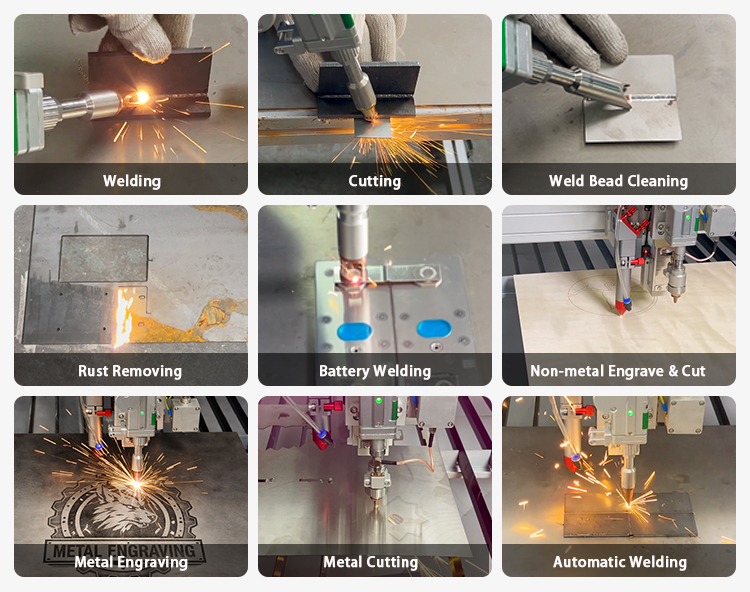 Welding

Cutting

Weld Bead Cleaning

Rust Removing

Battery Welding

Non-metal Engrave & Cut

METAL ENGRAVING

Metal Engraving

Metal Cutting

Automatic Welding